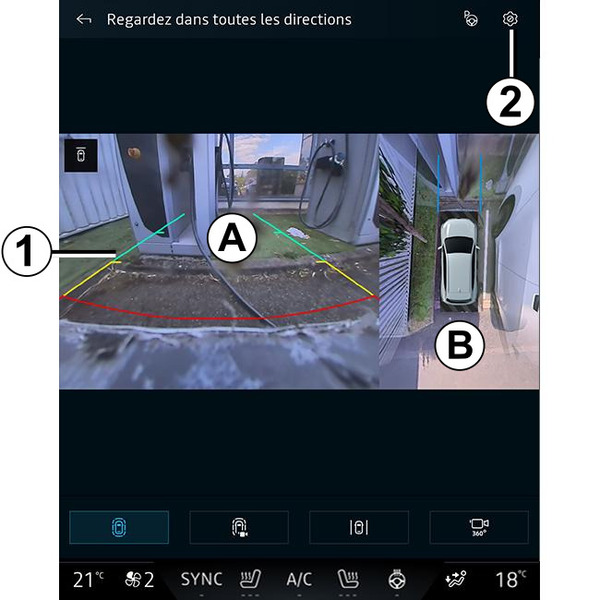 Regardez dans toutes les directions

2

1

A

B

360°

21°C 2 SYNC A/C 18°C