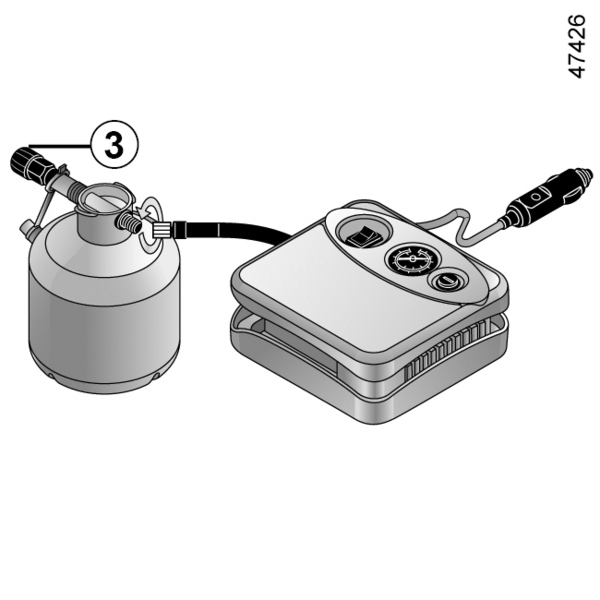 47426

3