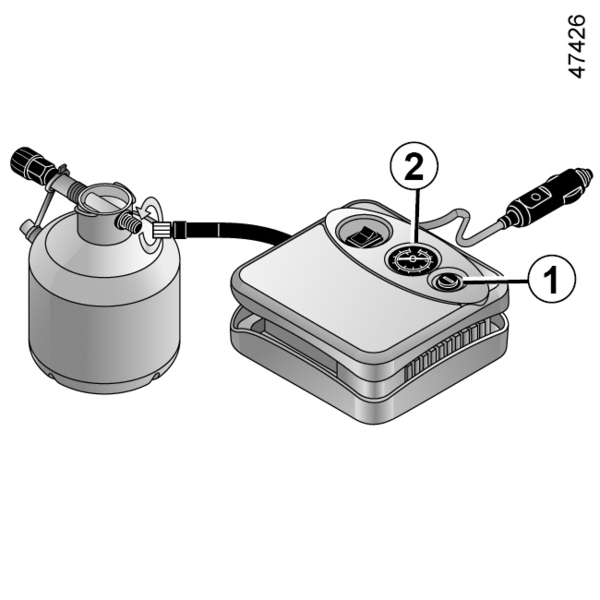 47426

2

1