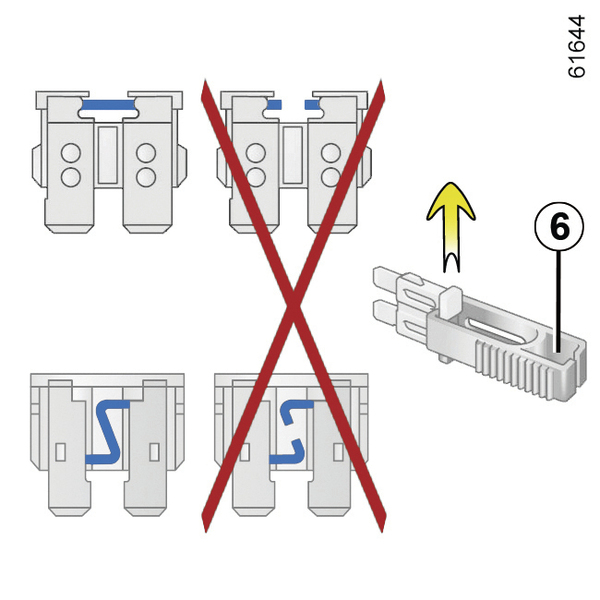 61644

6