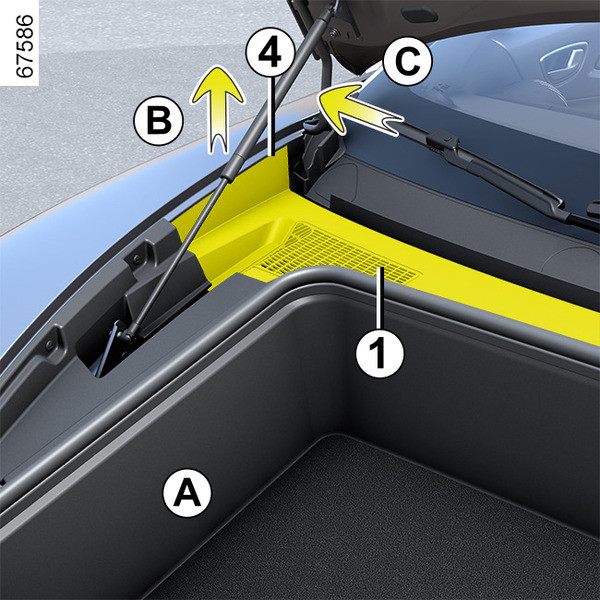 67586
4
C
B
1
A