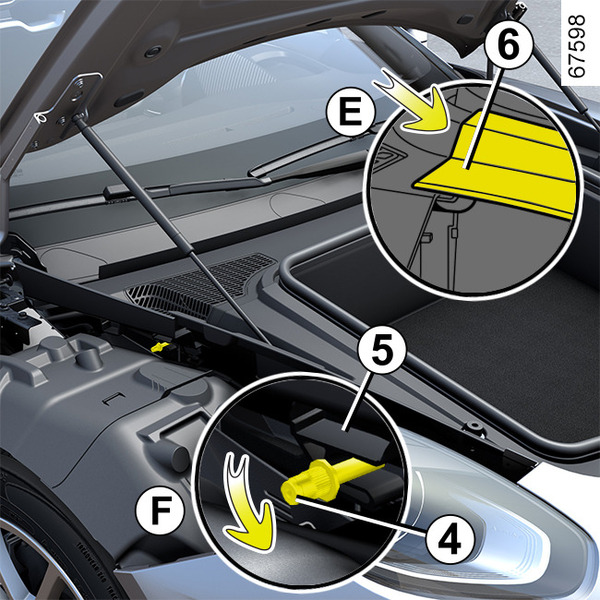 67598

6

E

5

F

4