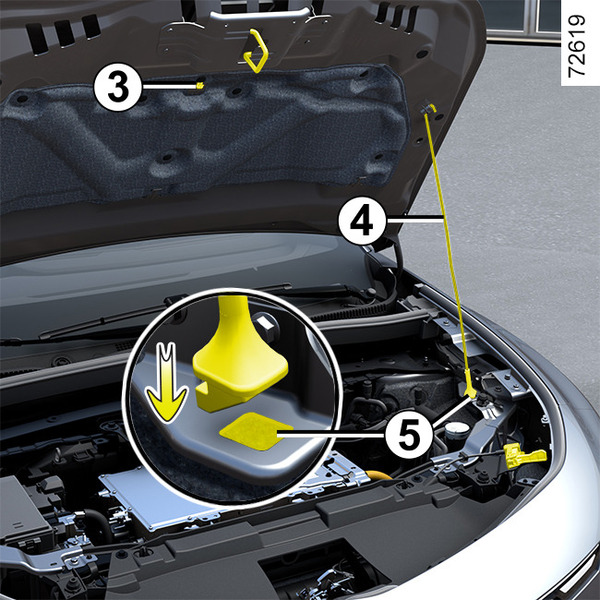 72619

3

4

5