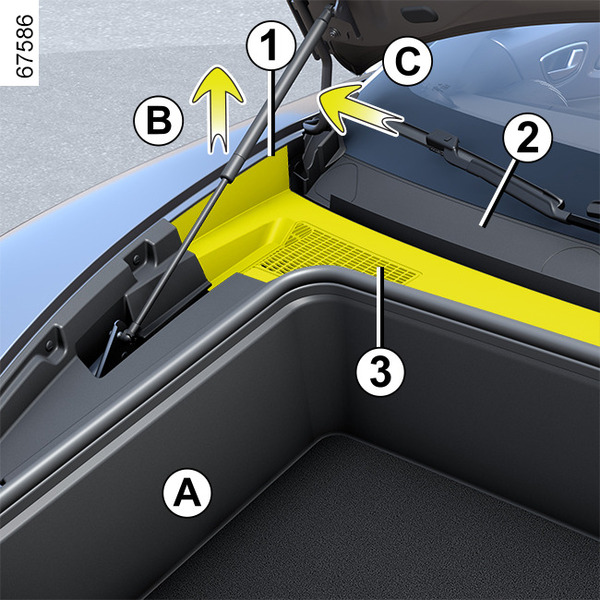 67586

1

C

B

2

3

A