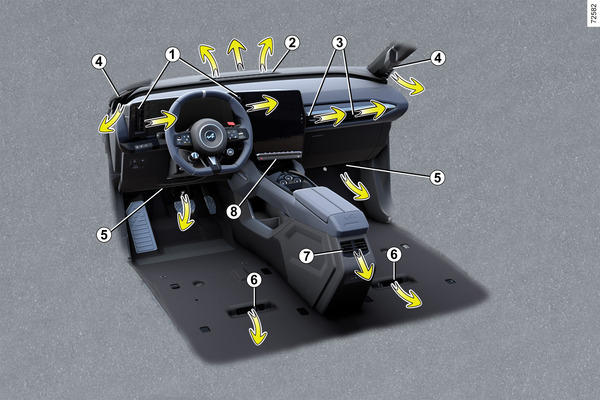 72582

4
1
2
3
4
5
8
5
7
6
6