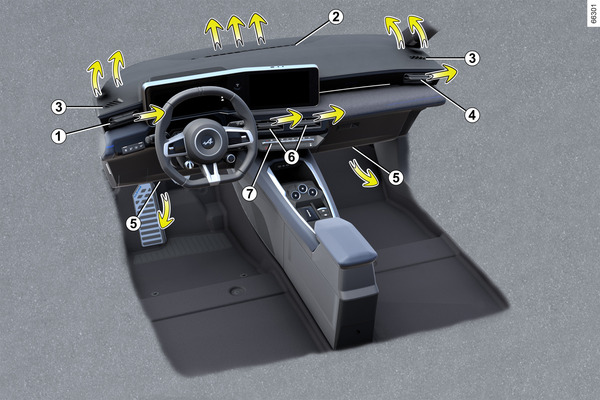 66301

2

3

3

4

1

6

5

7

5