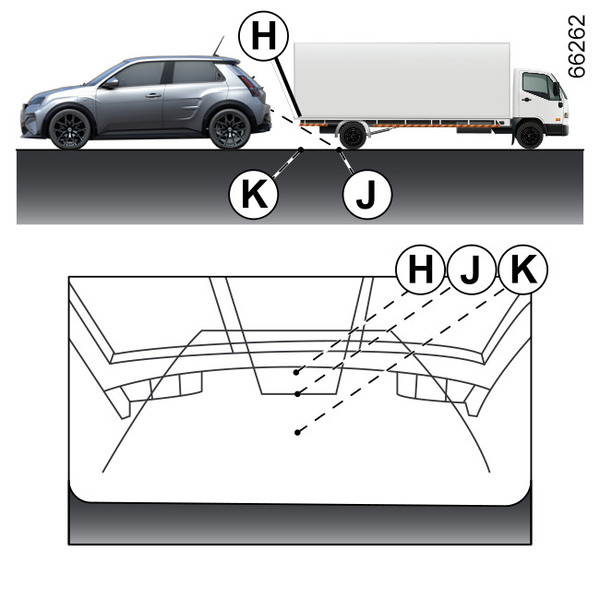 H
66262
K
J
H
J
K