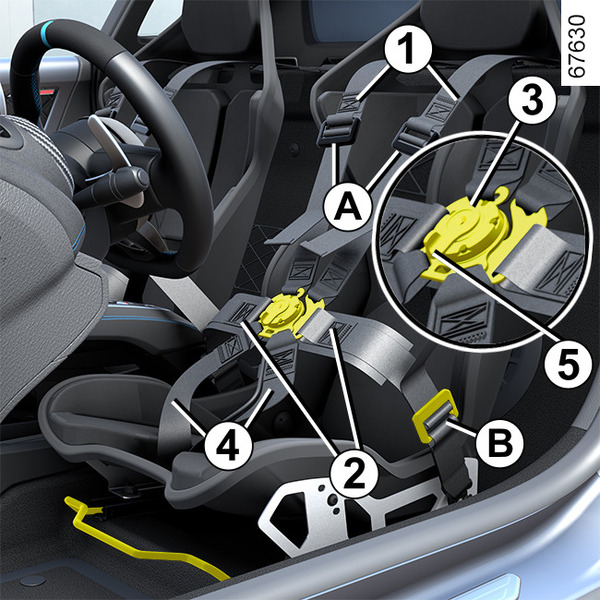 67630
1
3
A
5
4
2
B