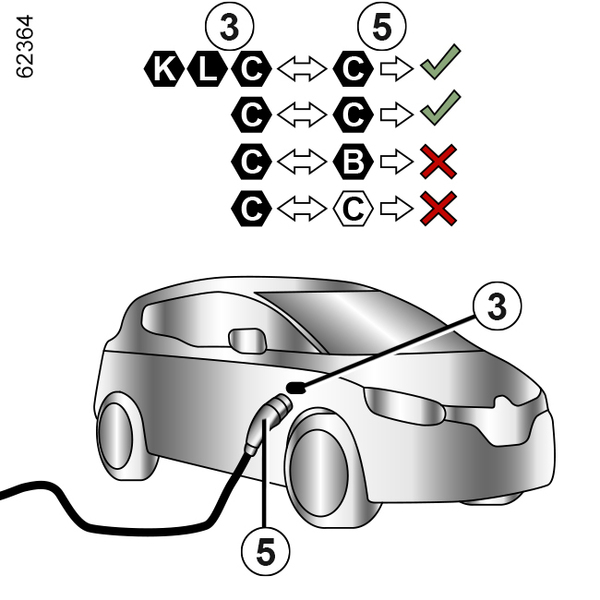 62364

3
5

K L C C
C C
C B
C C

3

5