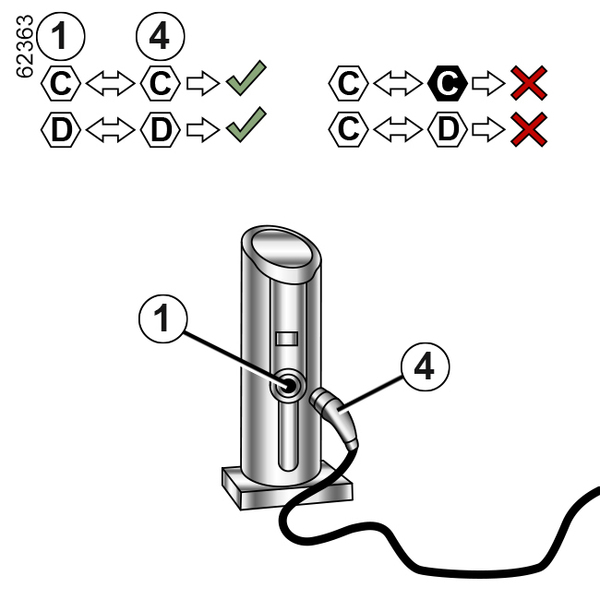 62363

1 4
C C
D D

C C
C D

1

4