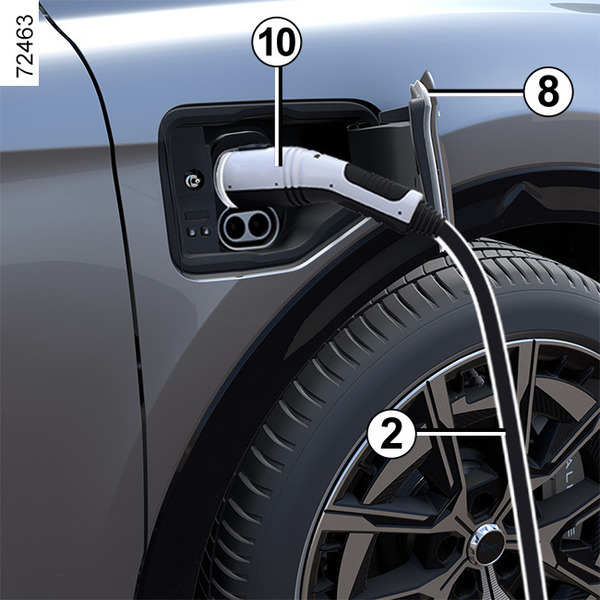 72463

10

8

2