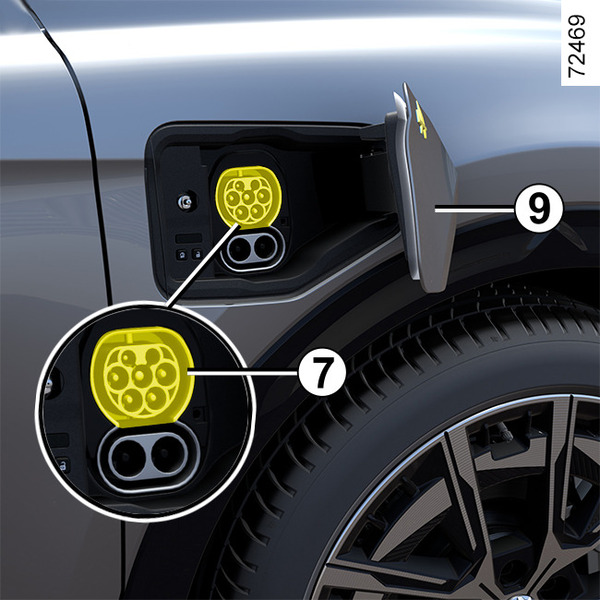 72469

9

7