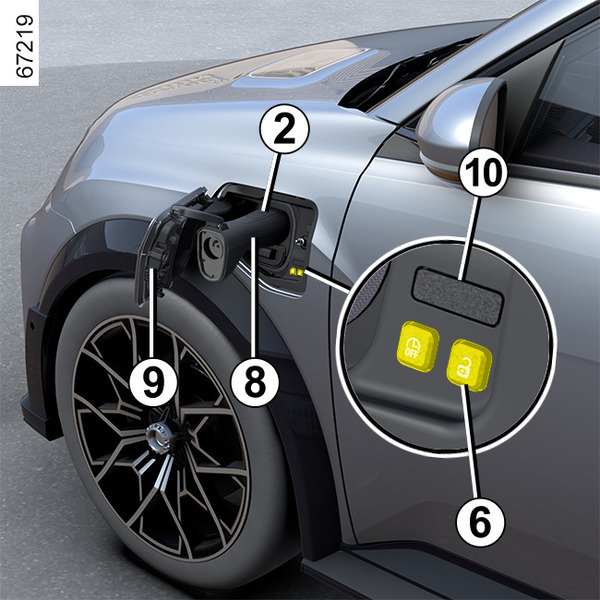 67219

2

10

OFF

9

8

6