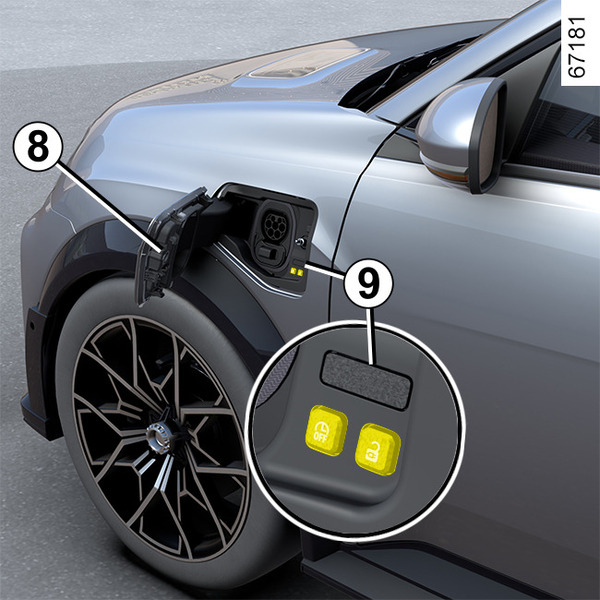 67181

8

9

OFF