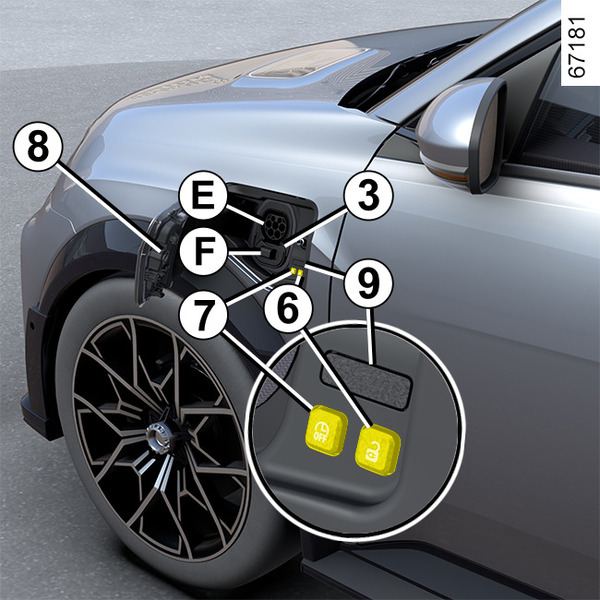 67181

8

E

3

F

9

7

6

OFF