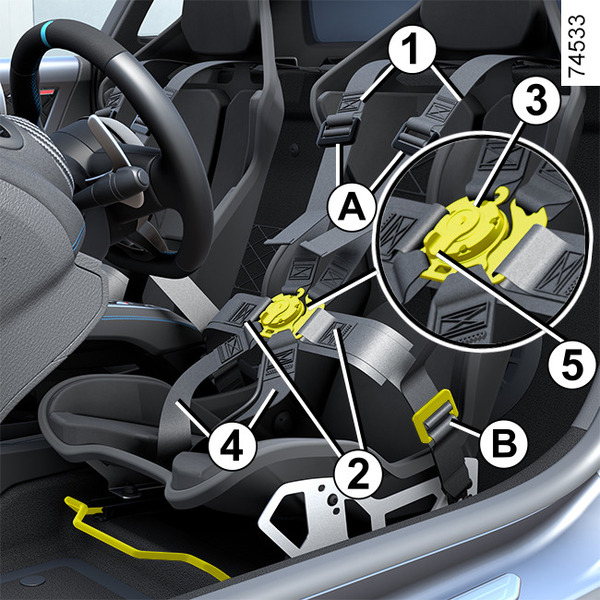 74533

1

3

A

5

4

2

B