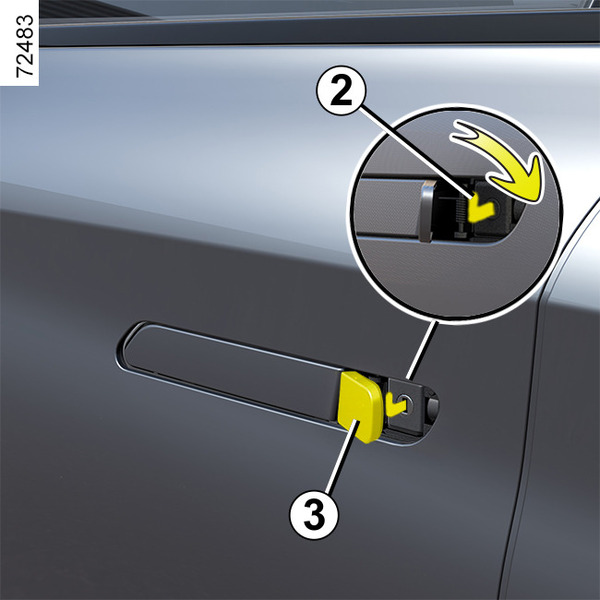 72483
2
3