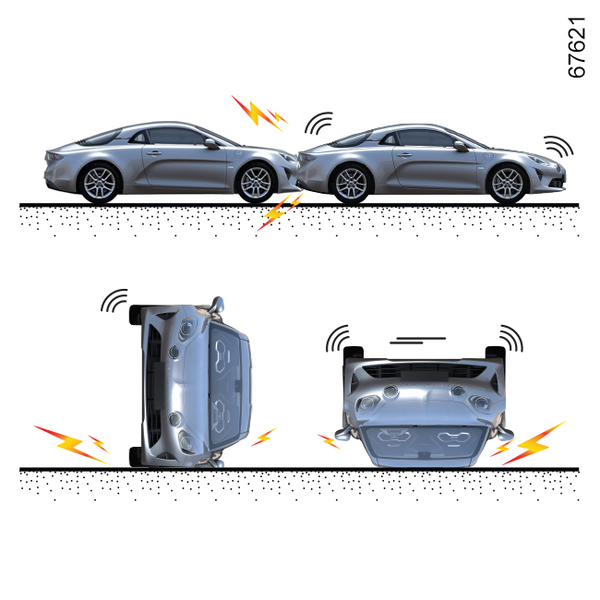 67621