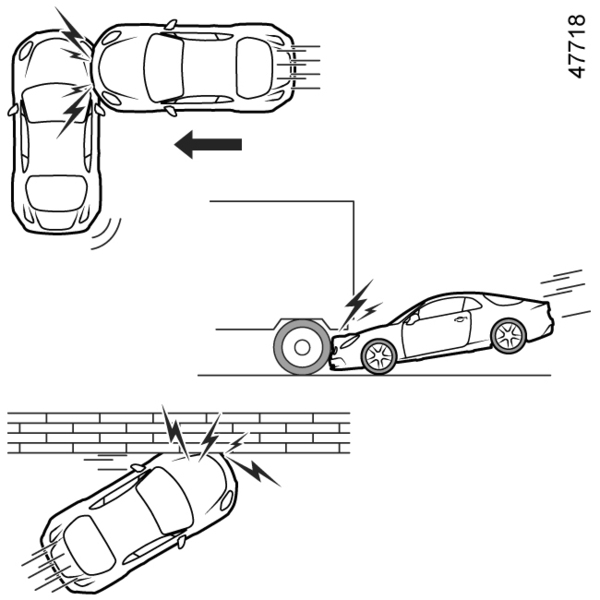 47718