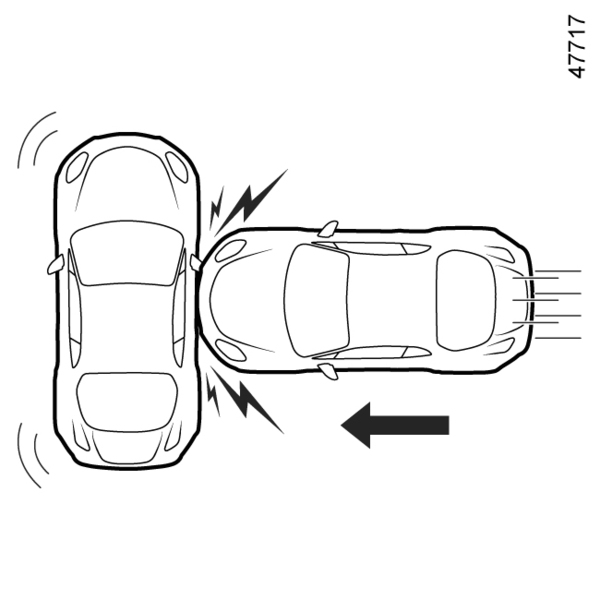 47717