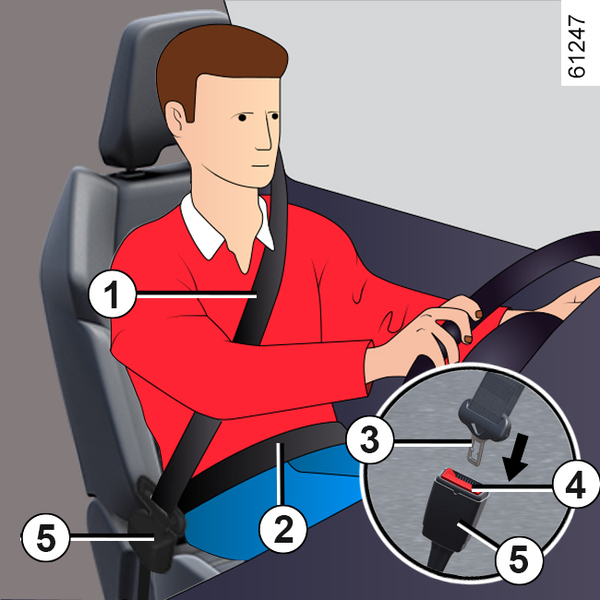 61247

1

3

4

5

2

5