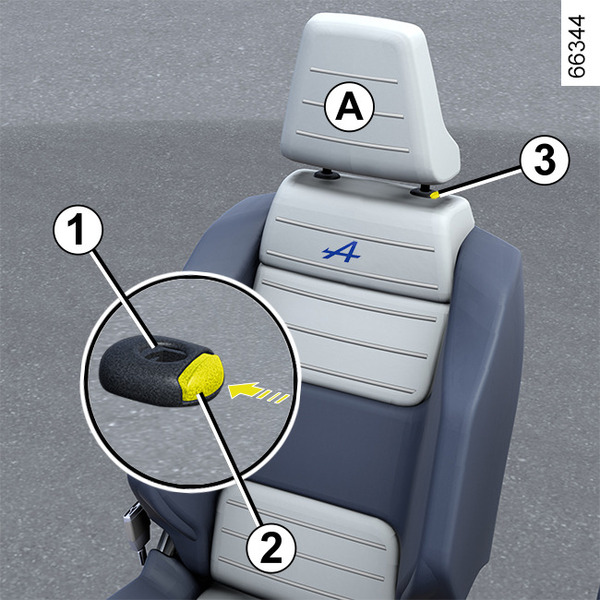 66344
A
3
1
2