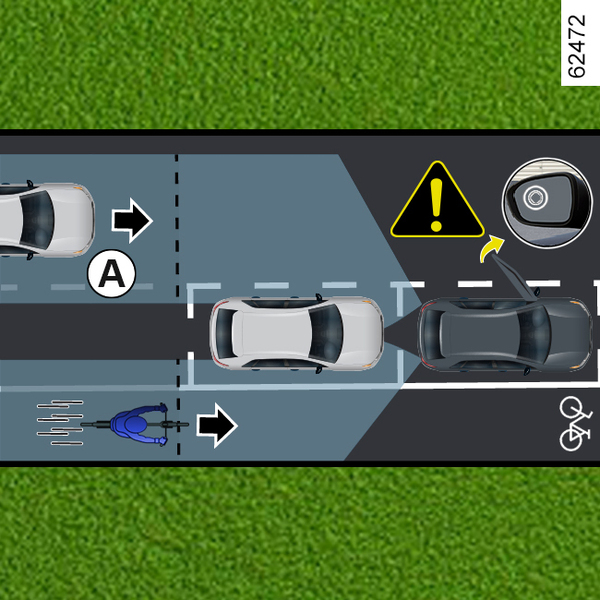 62472

A