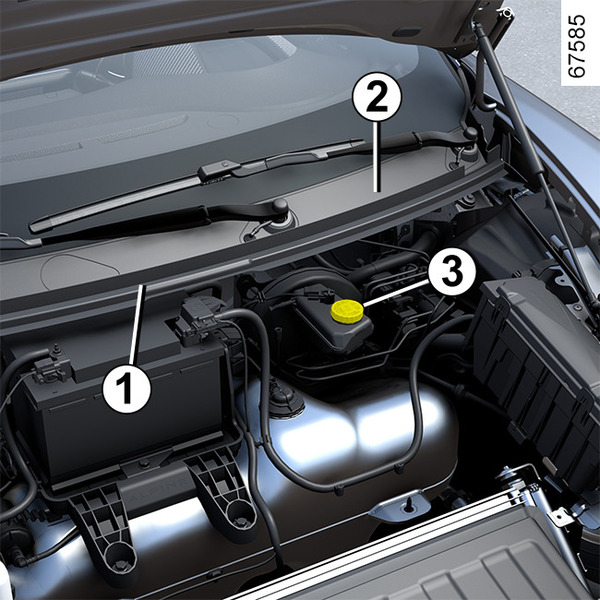 67585

2

3

1