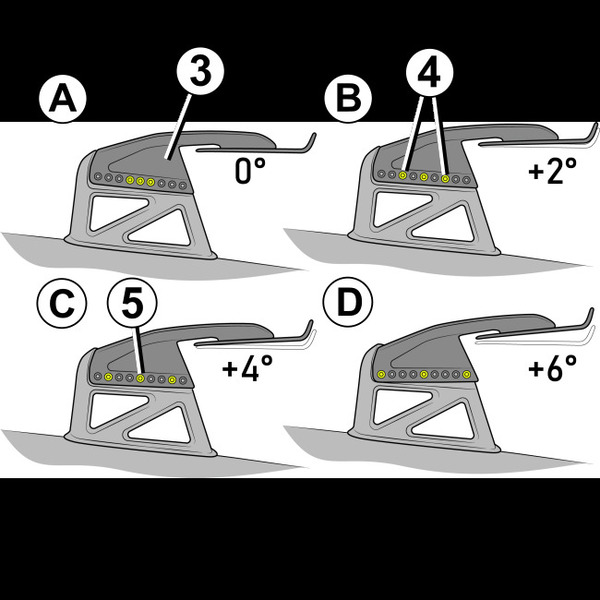 A
3
0°
B
4
+2°
C
5
+4°
D
+6°